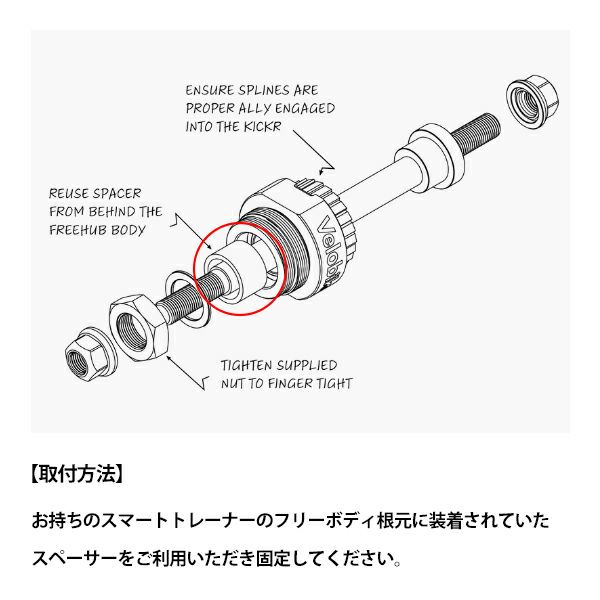 ENSURE SPLINES ARE PROPER ALLY ENGAGED INTO THE KICKR

REUSE SPACER FROM BEHIND THE FREEHUB BODY

Velobi

TIGHTEN SUPPLIED NUT TO FINGER TIGHT

【取付方法】

お持ちのスマートトレーナーのフリーボディ根元に装着されていたスペーサーをご利用いただき固定してください。